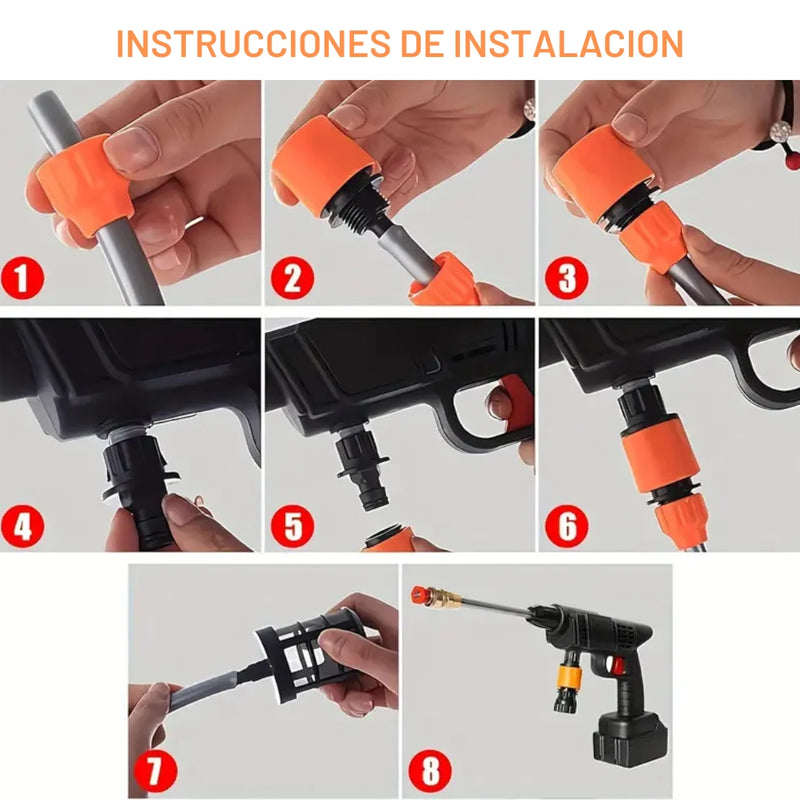 INSTRUCCIONES DE INSTALACION

1

2

3

4

5

6

7

8